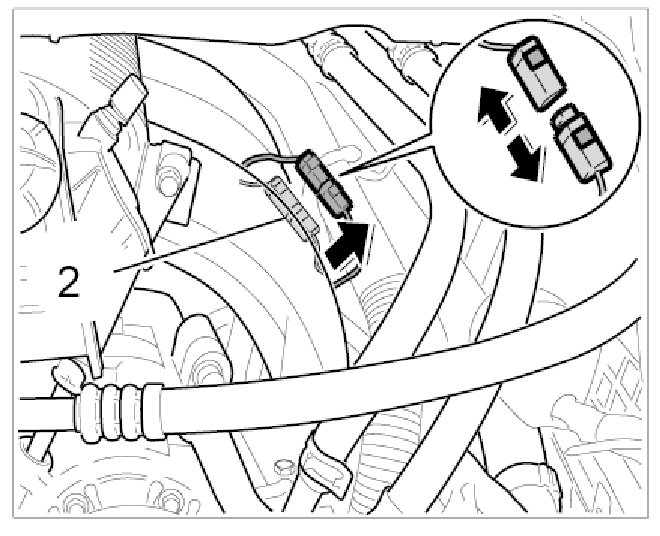 2