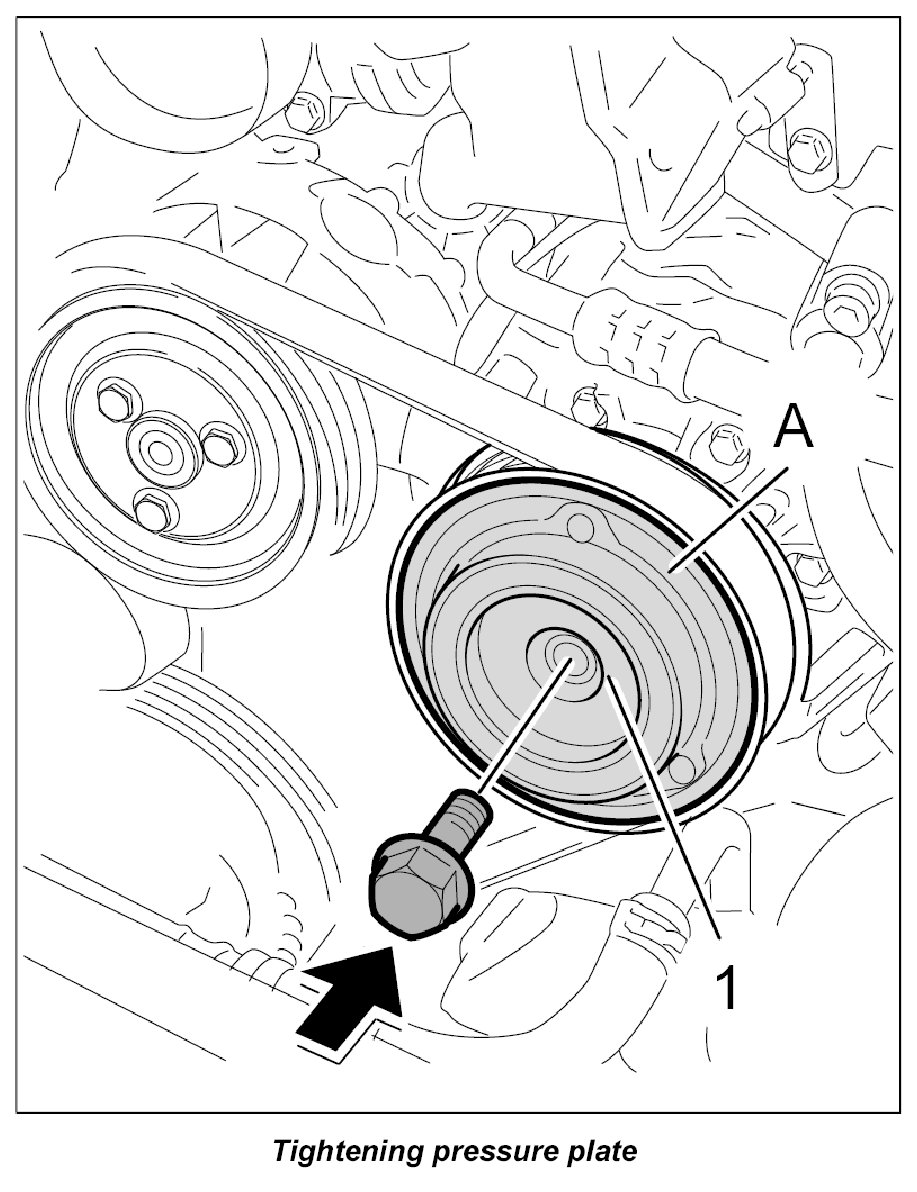 A

1

Tightening pressure plate