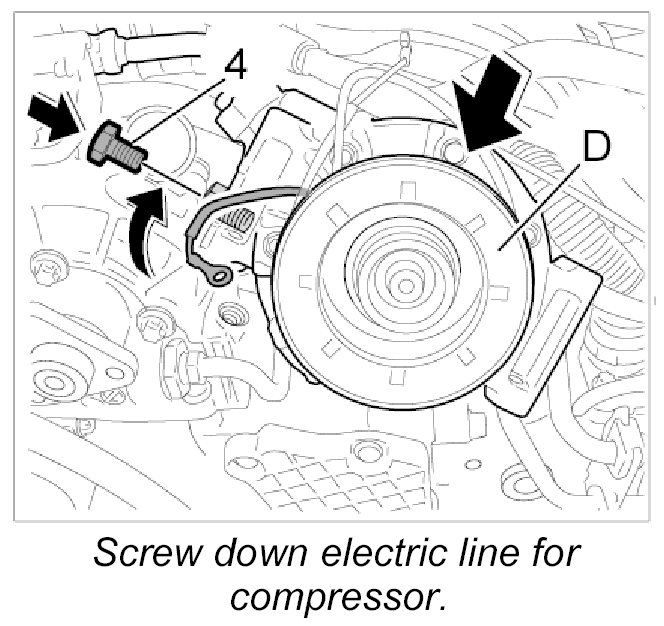 4

D

Screw down electric line for compressor.