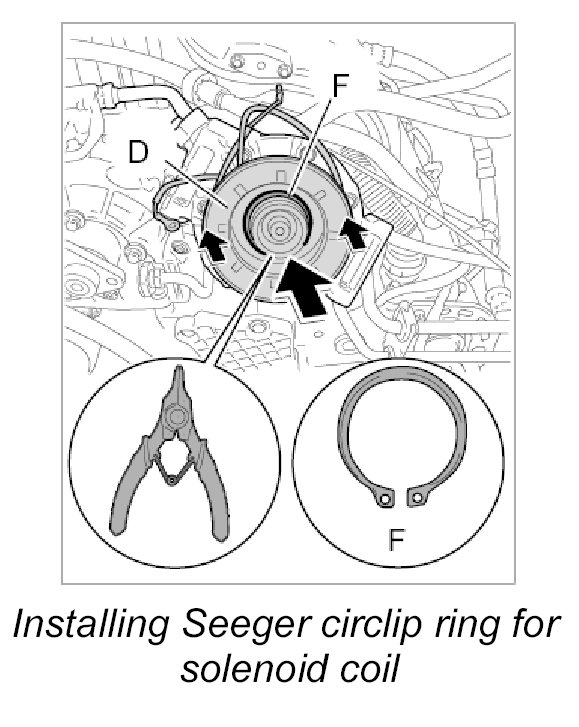 F

D

F

Installing Seeger circlip ring for solenoid coil