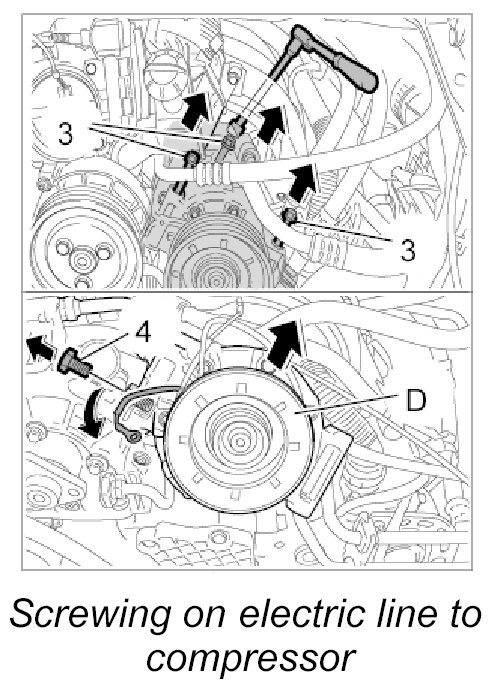 3

3

4

D

Screwing on electric line to compressor