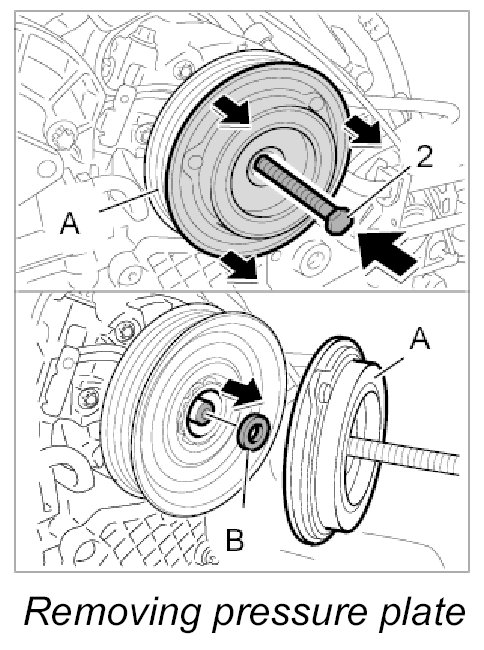 2

A

A

B

Removing pressure plate