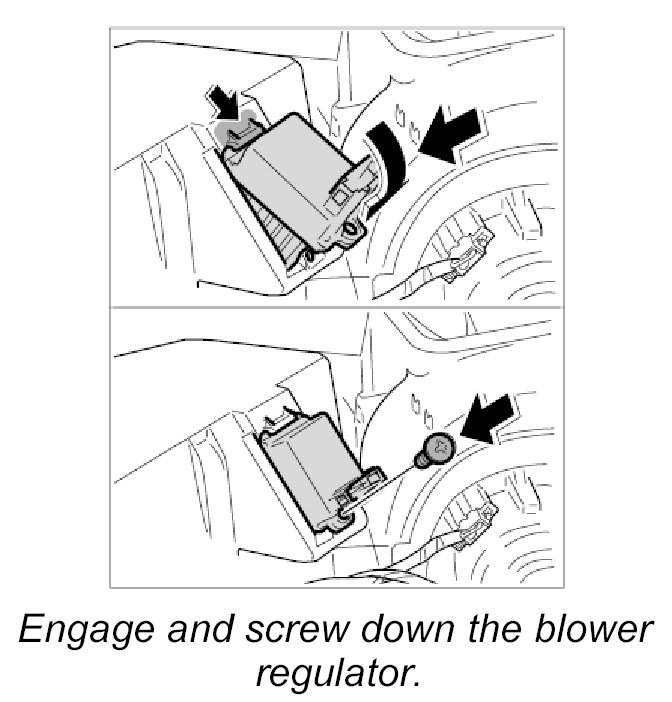 Engage and screw down the blower regulator.