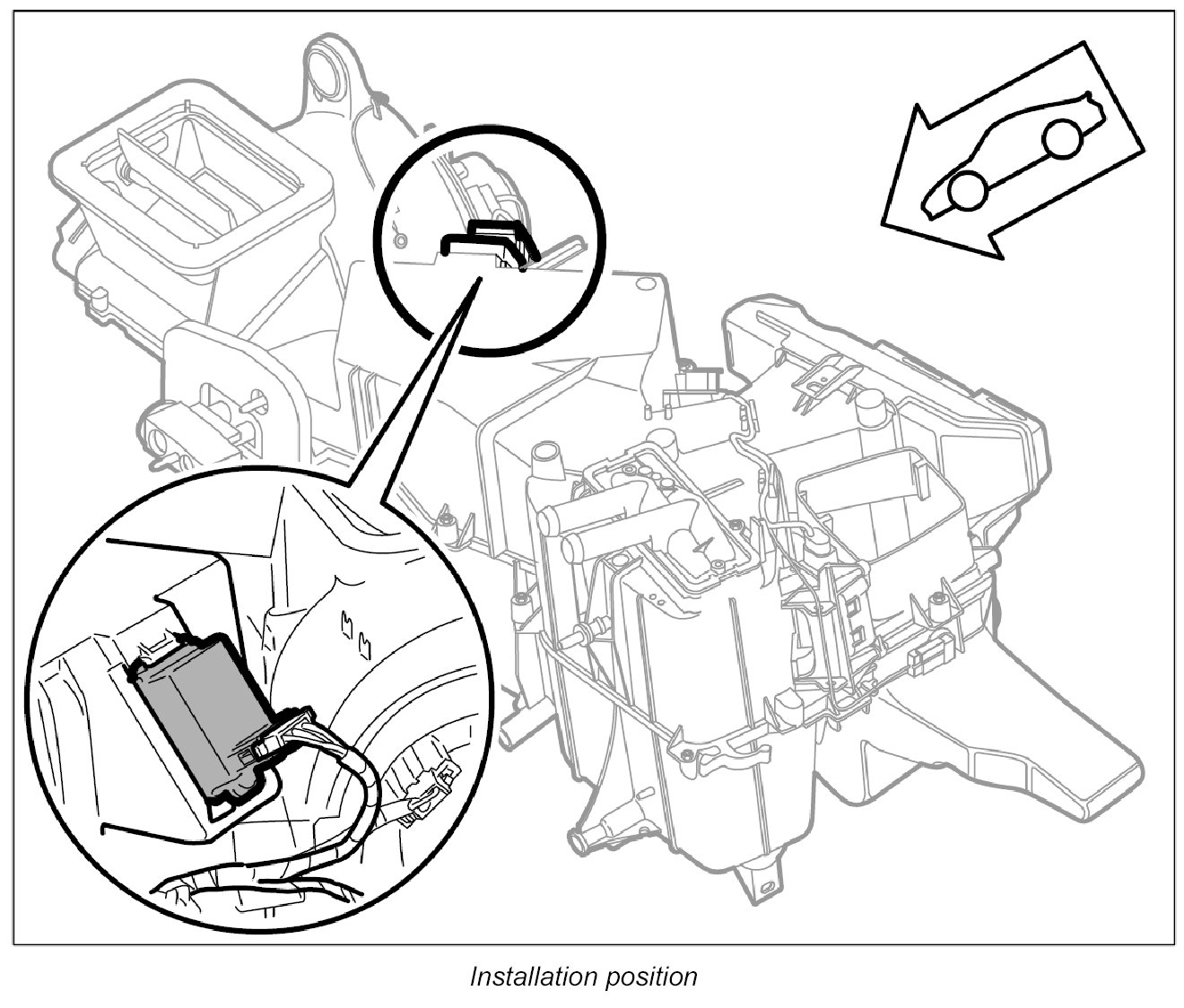 Installation position