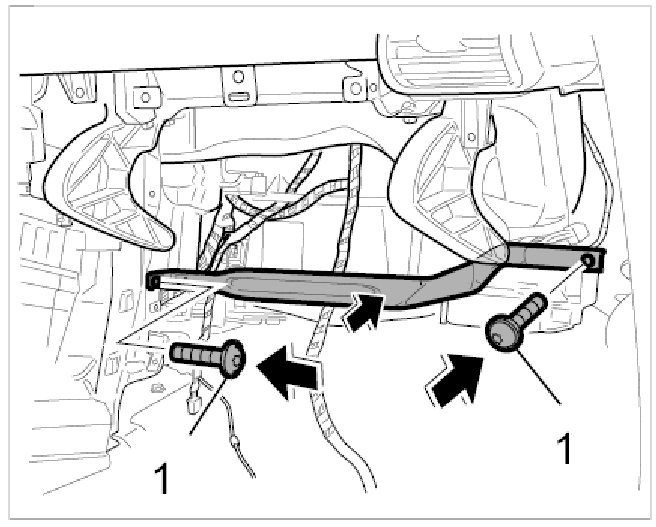 1

1