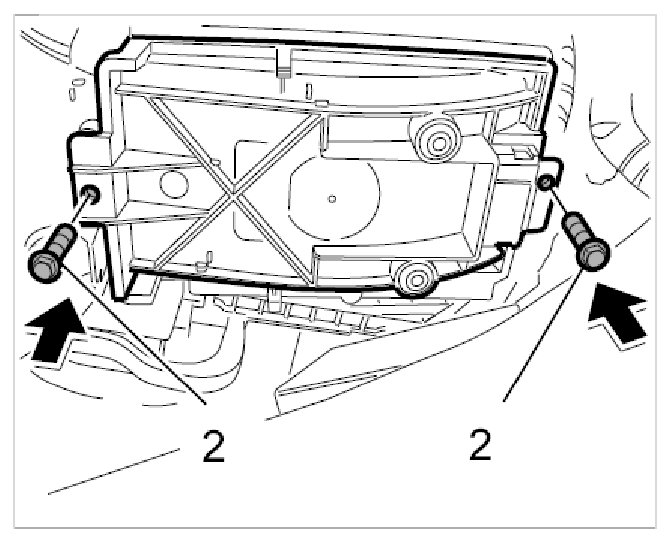 2
2