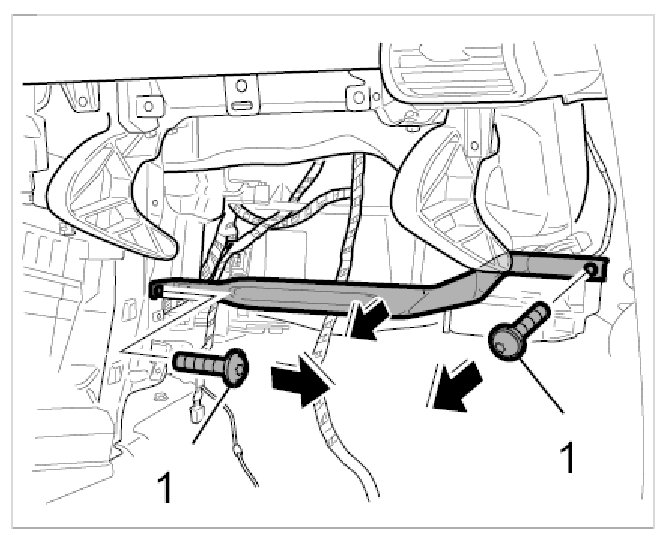 1

1