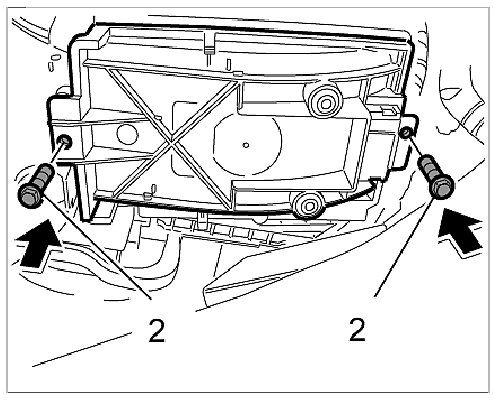 2
2