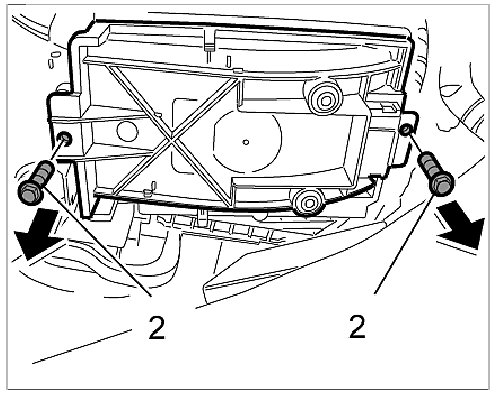 2
2