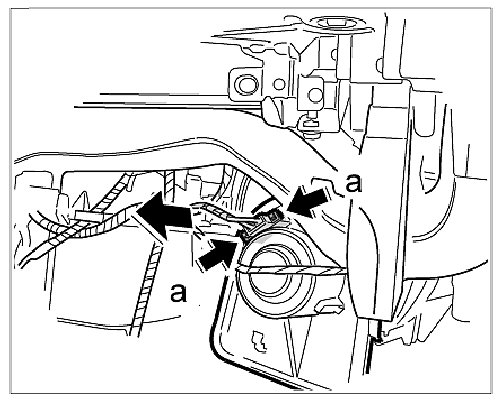 a

a