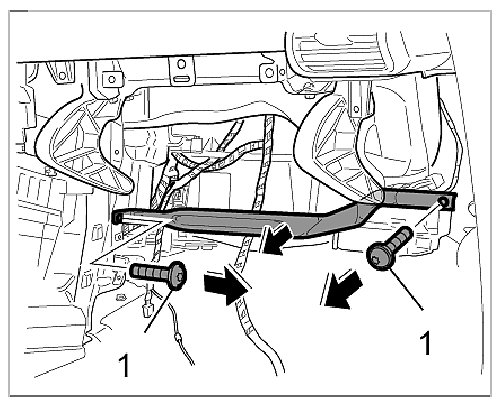 1

1