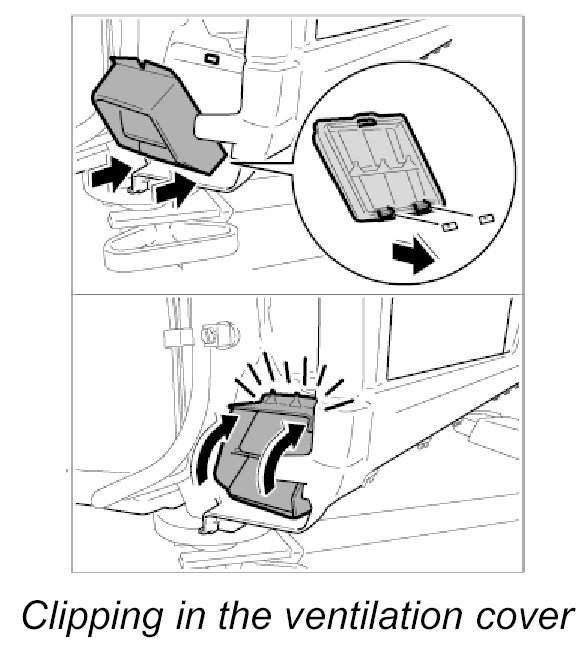 Clipping in the ventilation cover