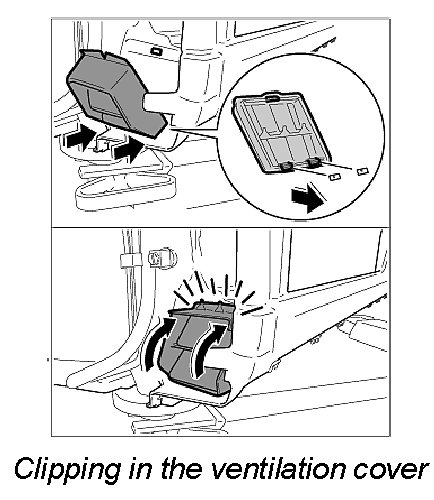 Clipping in the ventilation cover