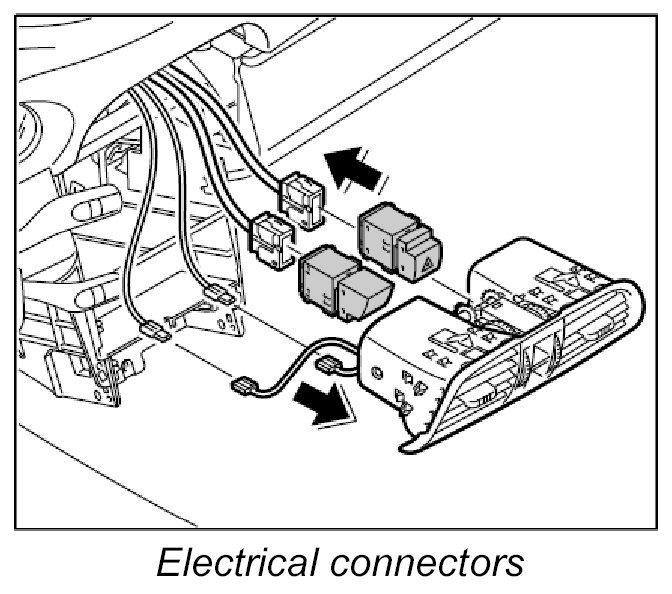 Electrical connectors