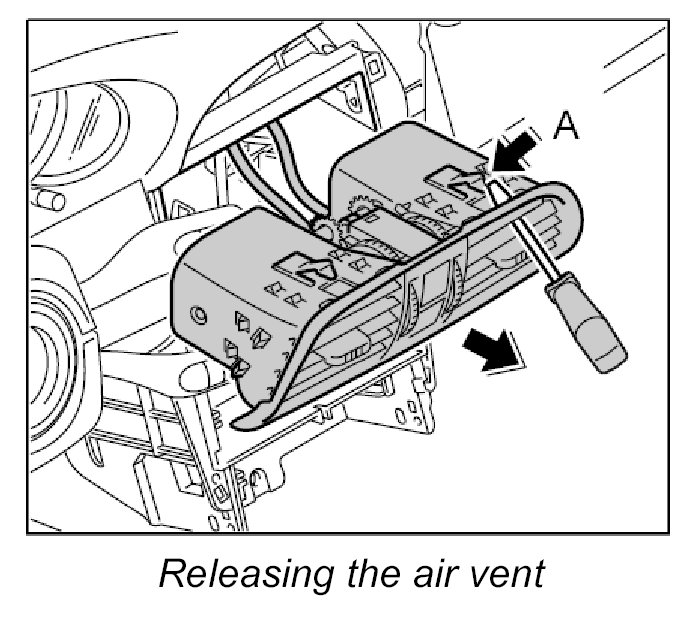 A

Releasing the air vent