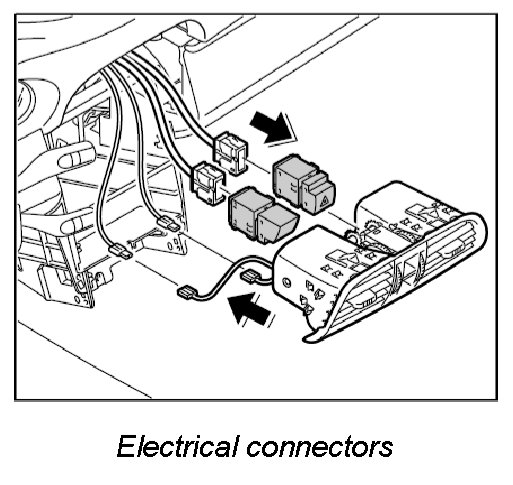 Electrical connectors