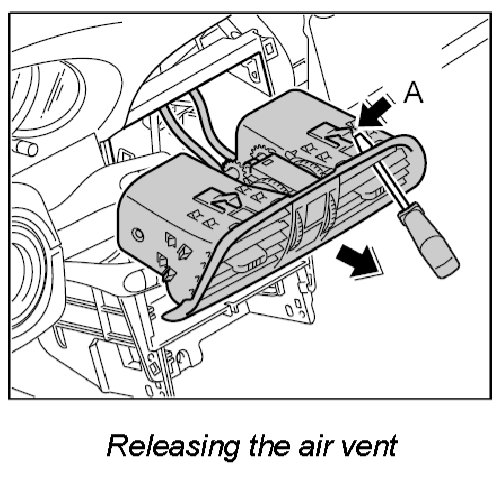 A

Releasing the air vent