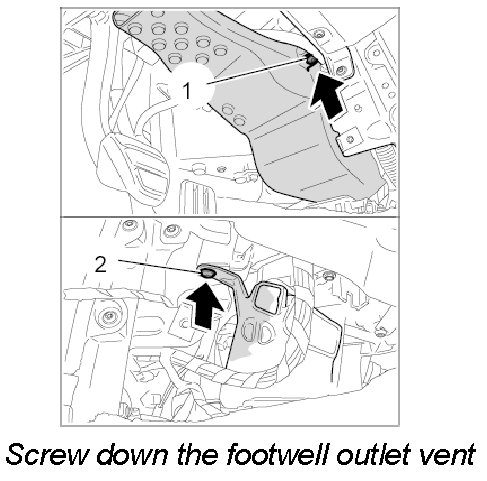 1

2

Screw down the footwell outlet vent