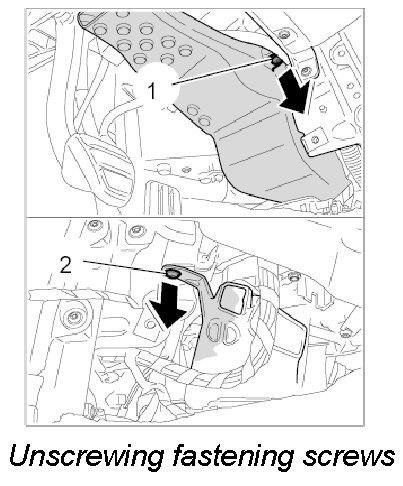 1

2

Unscrewing fastening screws