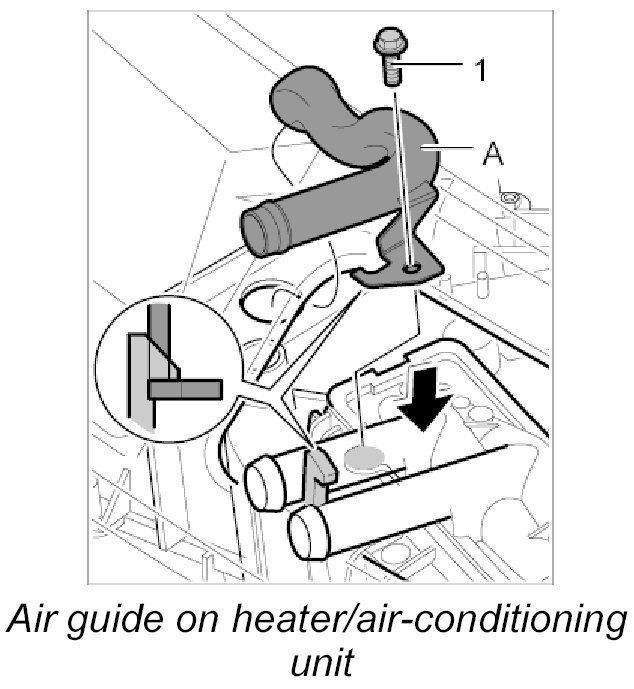 1
A

Air guide on heater/air-conditioning unit