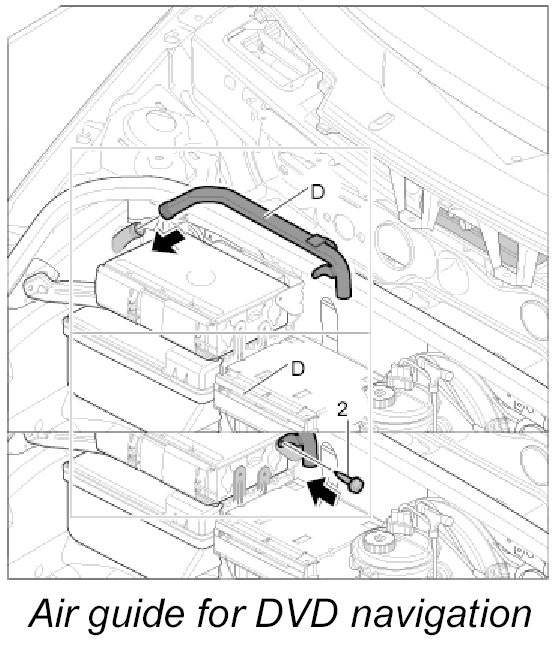 D

D

2

Air guide for DVD navigation