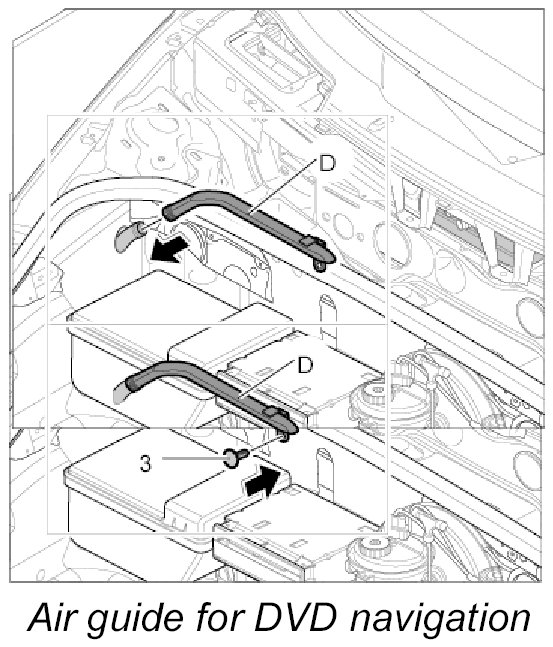 D

D

3

Air guide for DVD navigation