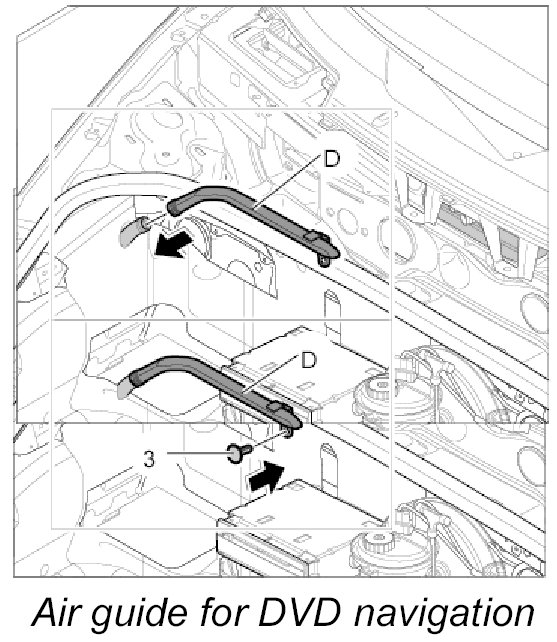 D

D

3

Air guide for DVD navigation