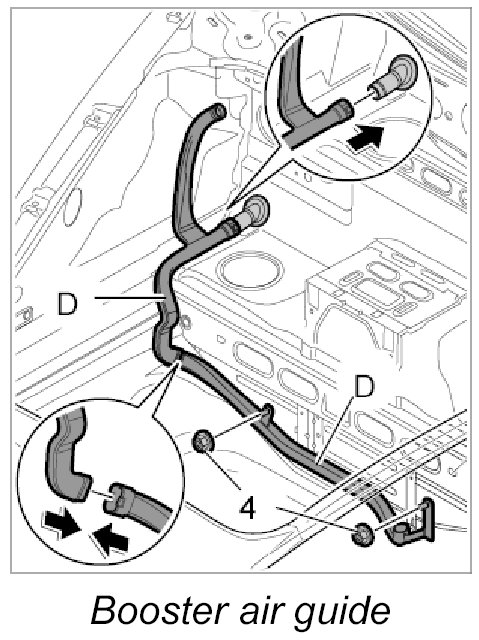 D

D

4

Booster air guide