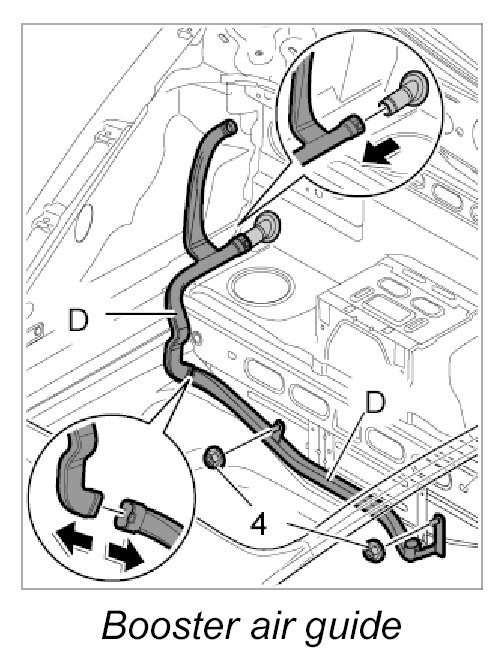 D

D

4

Booster air guide