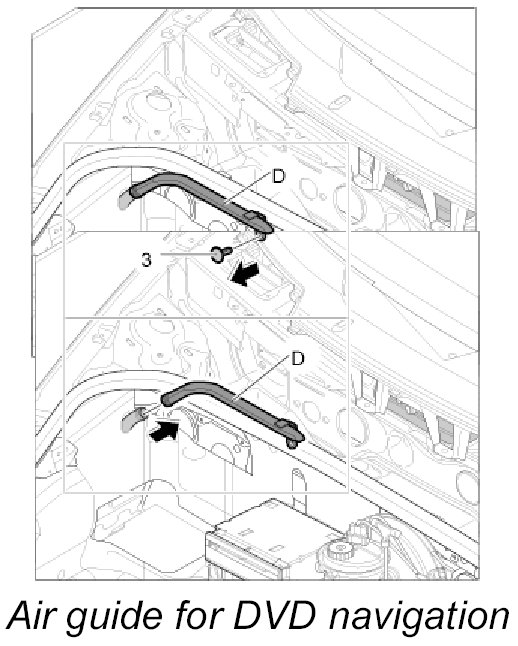 D

3

D

Air guide for DVD navigation