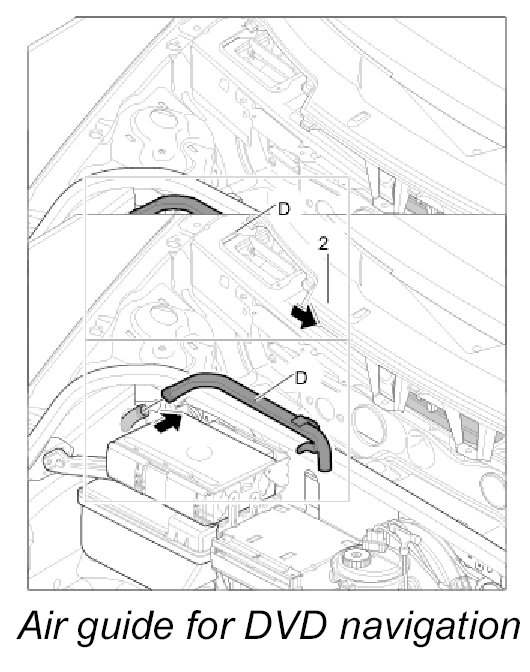 D

2

D

Air guide for DVD navigation