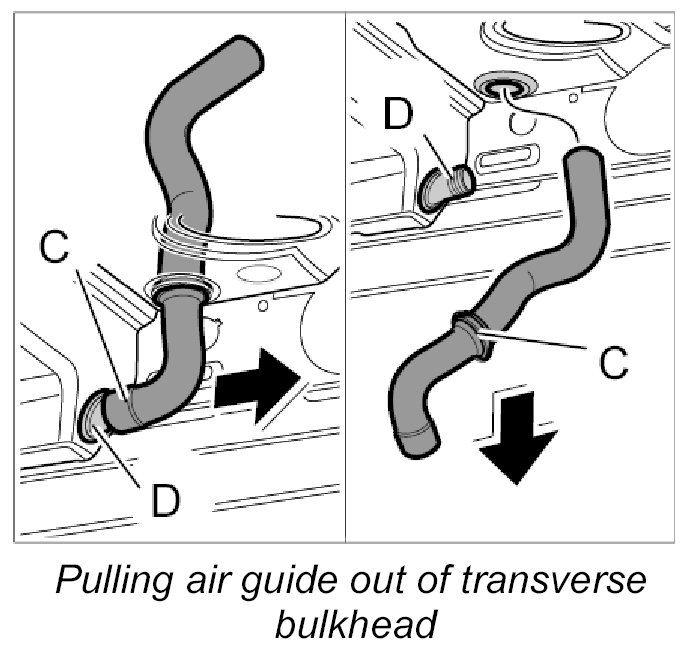 C
D
D
C

Pulling air guide out of transverse bulkhead