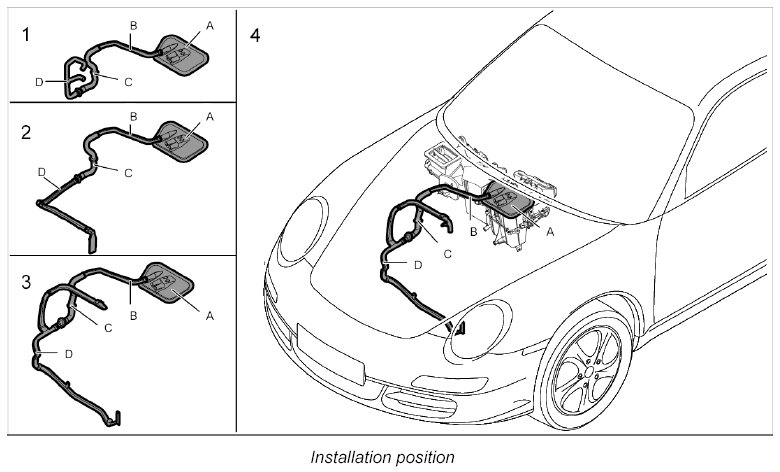 1
B
A
D
C

2
B
A
D
C

3
B
A
C
D

4
B
A
C
D

Installation position