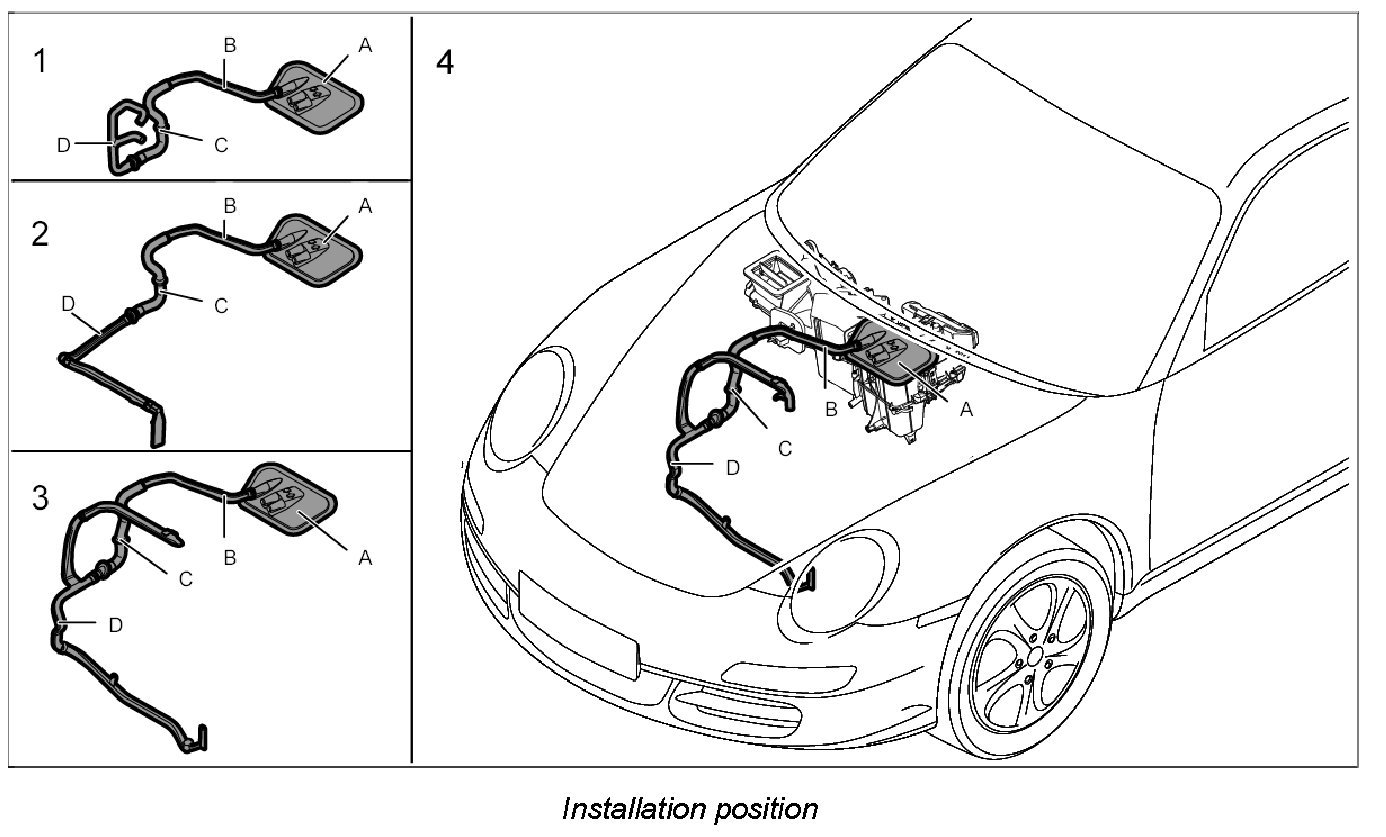 1
B
A
D
C

2
B
A
D
C

3
B
A
C
D

4
B
A
C
D

Installation position