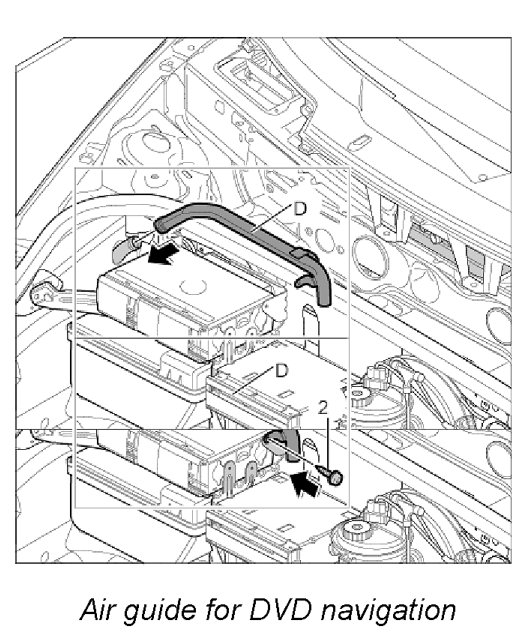 D

D

2

Air guide for DVD navigation