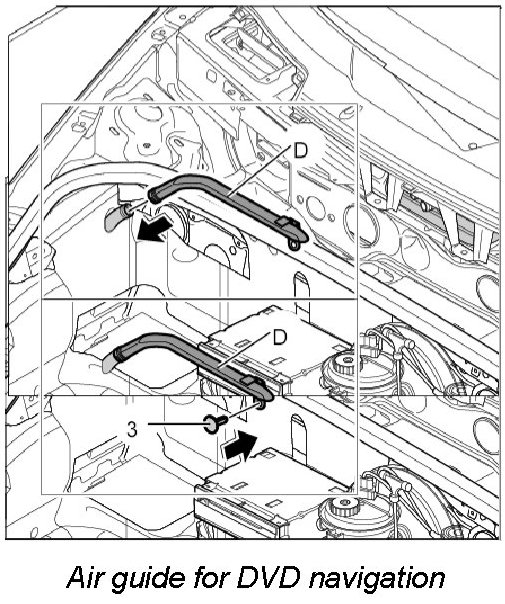 D

D

3

Air guide for DVD navigation