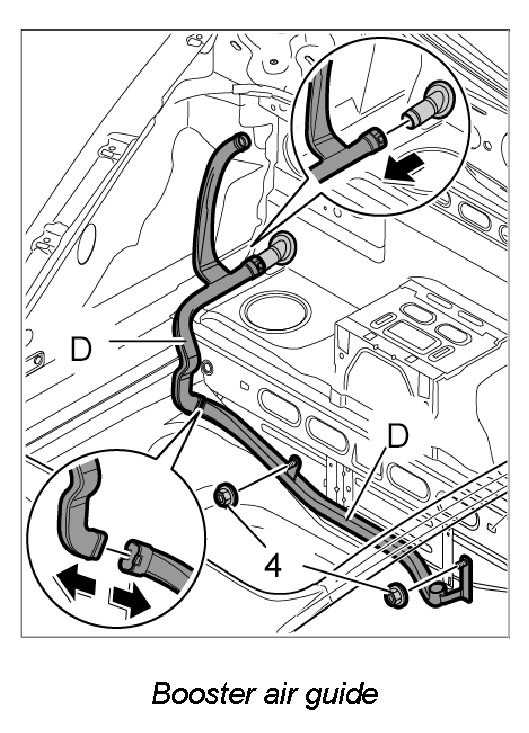 D

D

4

Booster air guide