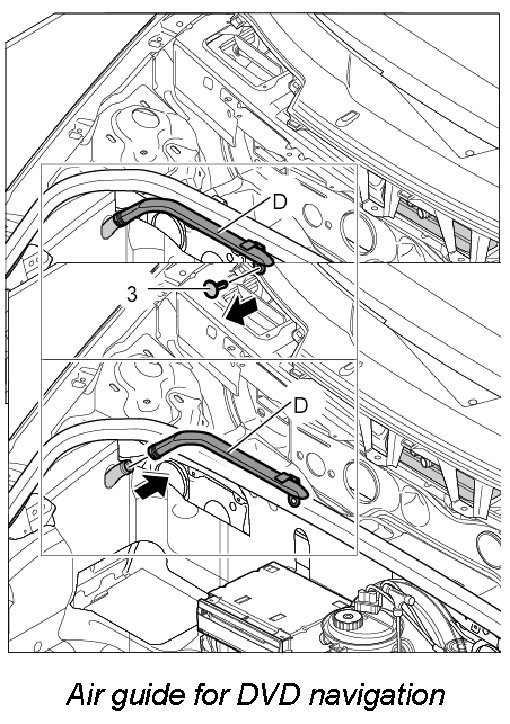 D

3

D

Air guide for DVD navigation