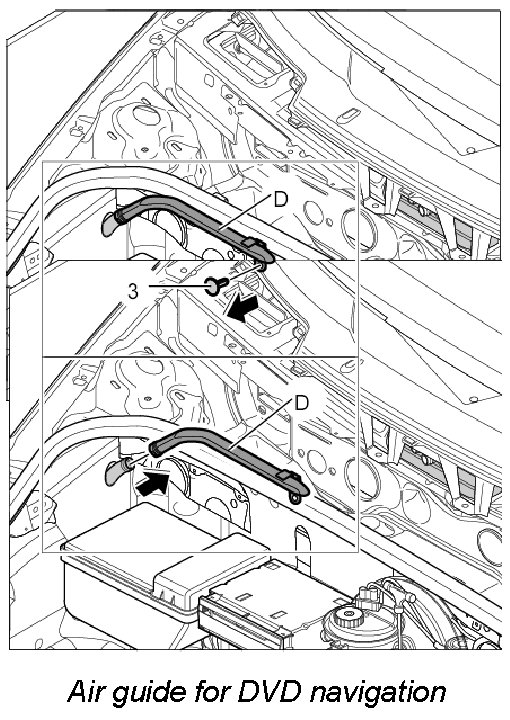 D
3
D
Air guide for DVD navigation