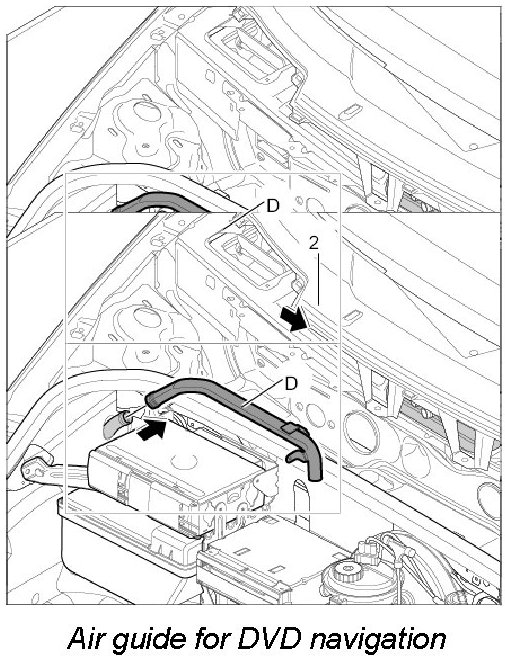 D
2
D
Air guide for DVD navigation