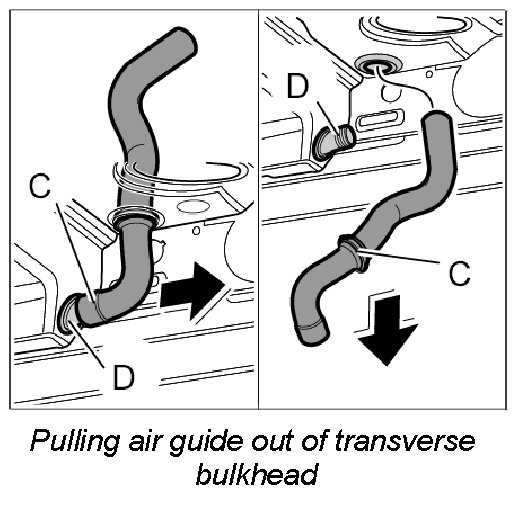 C

D

D

C

Pulling air guide out of transverse bulkhead