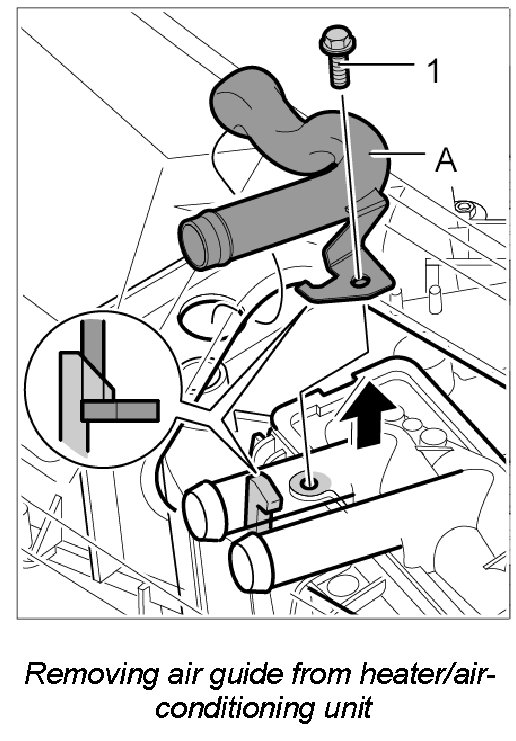 1

A

Removing air guide from heater/air-conditioning unit