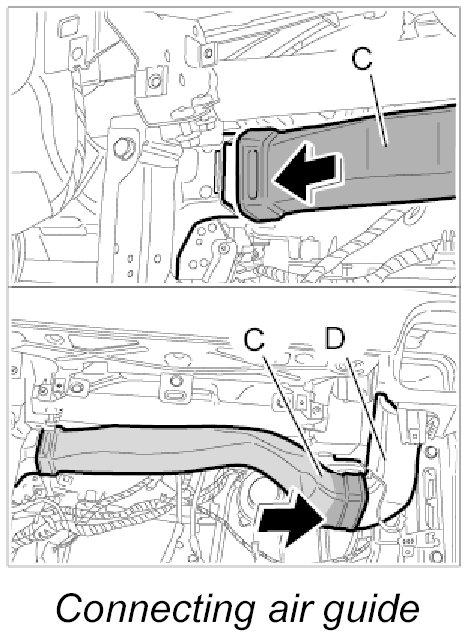 C

C D

Connecting air guide