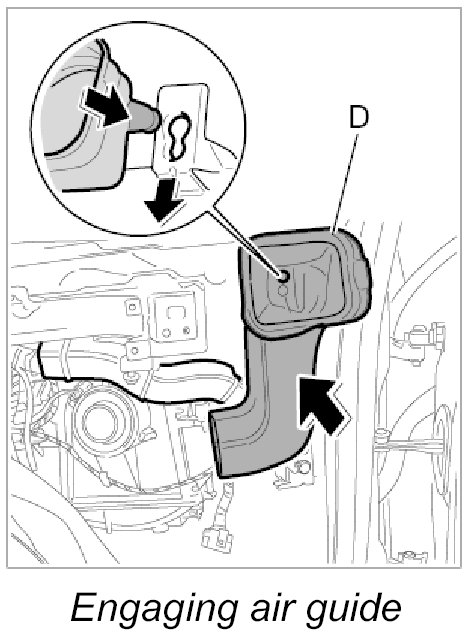 D

Engaging air guide