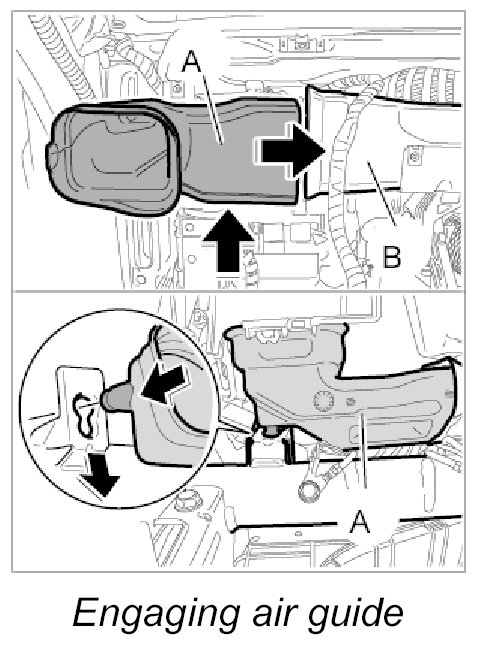 A

B

A

Engaging air guide