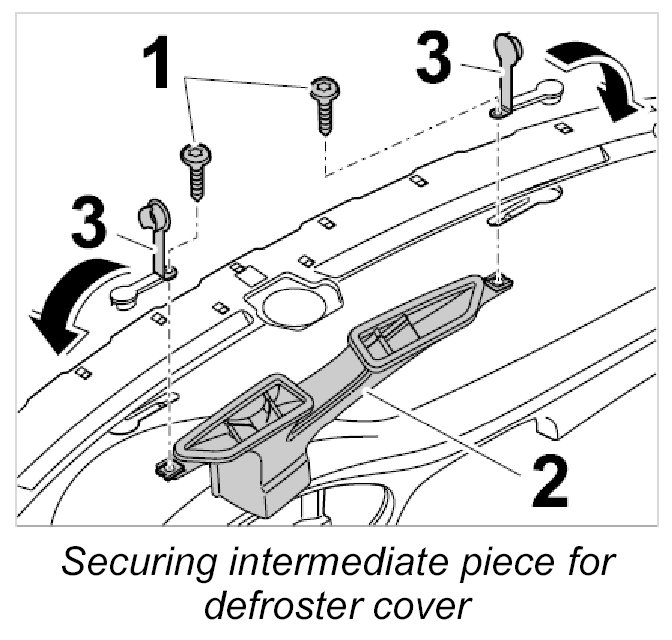 1
3
3
2

Securing intermediate piece for defroster cover