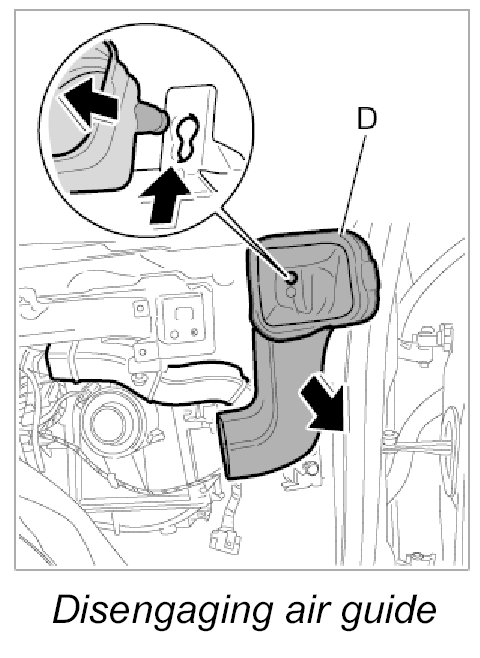 D

Disengaging air guide