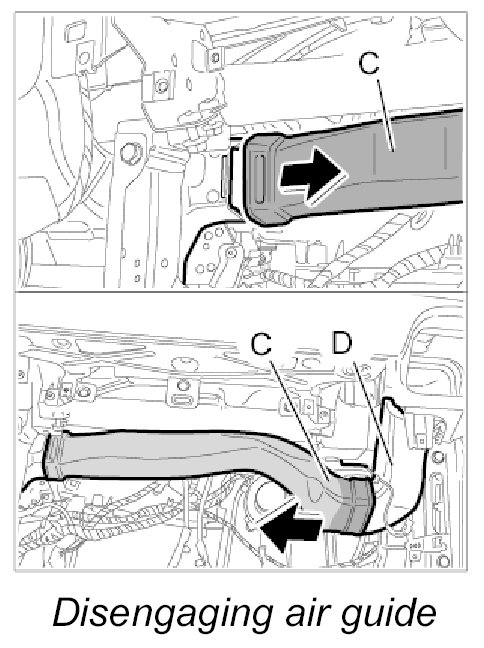 C

C D

Disengaging air guide