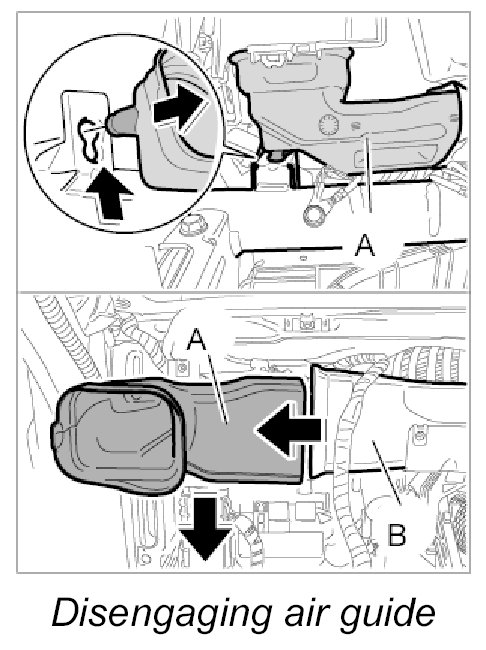 A

A

B

Disengaging air guide