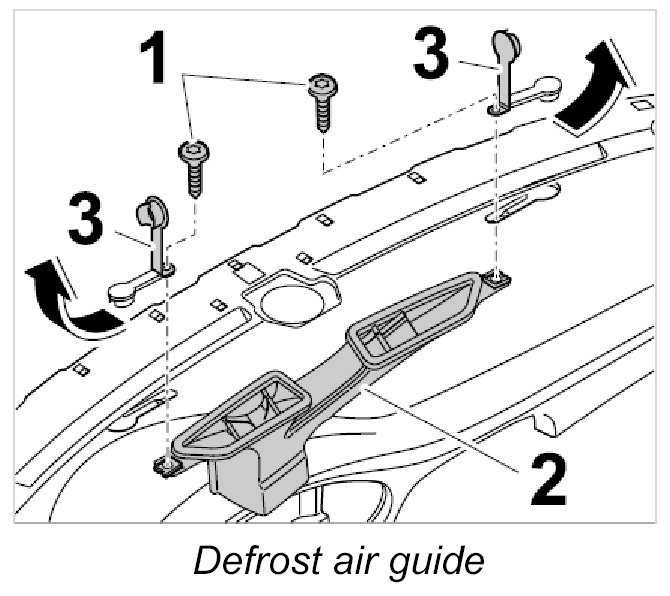 1
3
3
2
Defrost air guide